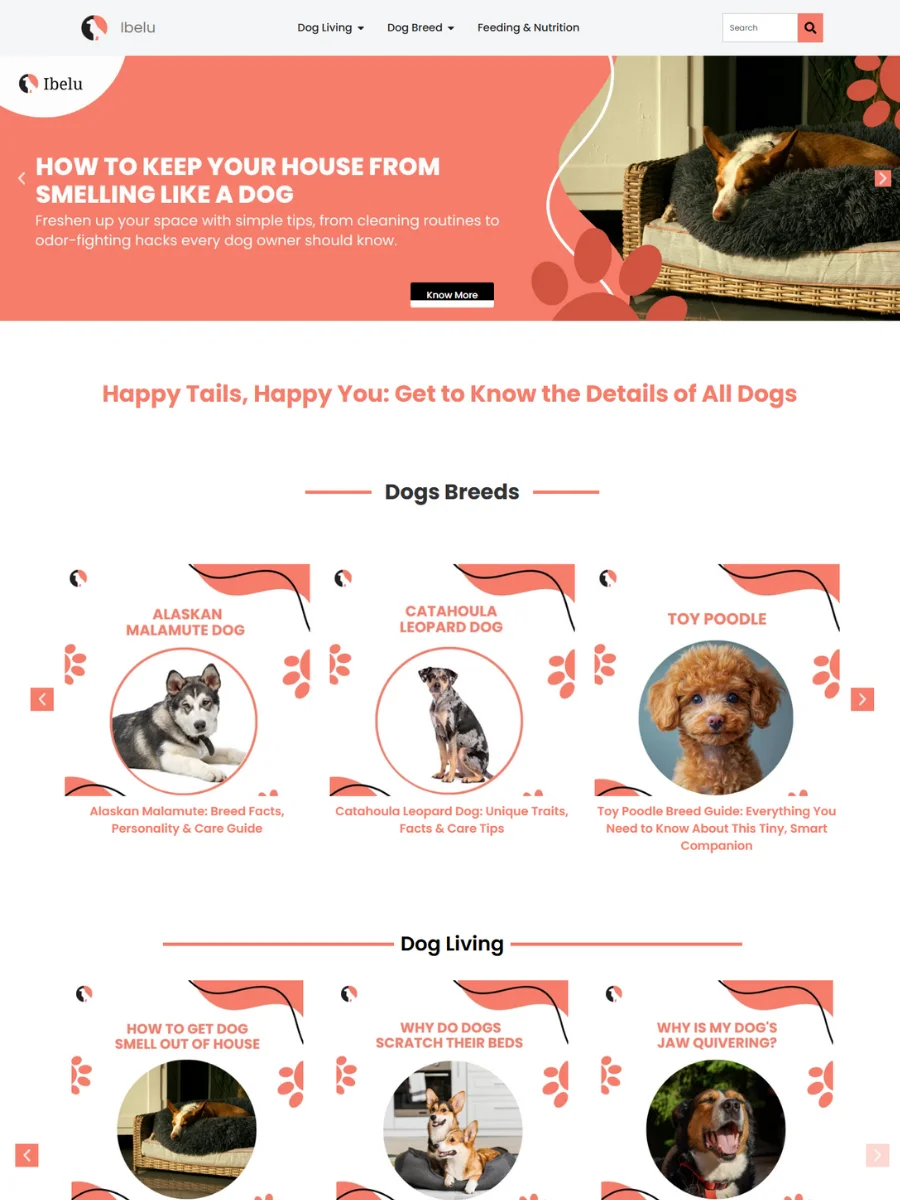 Ibelu

Dog Living Dog Breed Feeding & Nutrition

Search

Ibelu

HOW TO KEEP YOUR HOUSE FROM SMELLING LIKE A DOG

Freshen up your space with simple tips, from cleaning routines to odor-fighting hacks every dog owner should know.

Know More

Happy Tails, Happy You: Get to Know the Details of All Dogs

Dogs Breeds

ALASKAN MALAMUTE DOG

Alaskan Malamute: Breed Facts, Personality & Care Guide

CATAHOULA LEOPARD DOG

Catahoula Leopard Dog: Unique Traits, Facts & Care Tips

TOY POODLE

Toy Poodle Breed Guide: Everything You Need to Know About This Tiny, Smart Companion

Dog Living

HOW TO GET DOG SMELL OUT OF HOUSE

WHY DO DOGS SCRATCH THEIR BEDS

WHY IS MY DOG'S JAW QUIVERING?